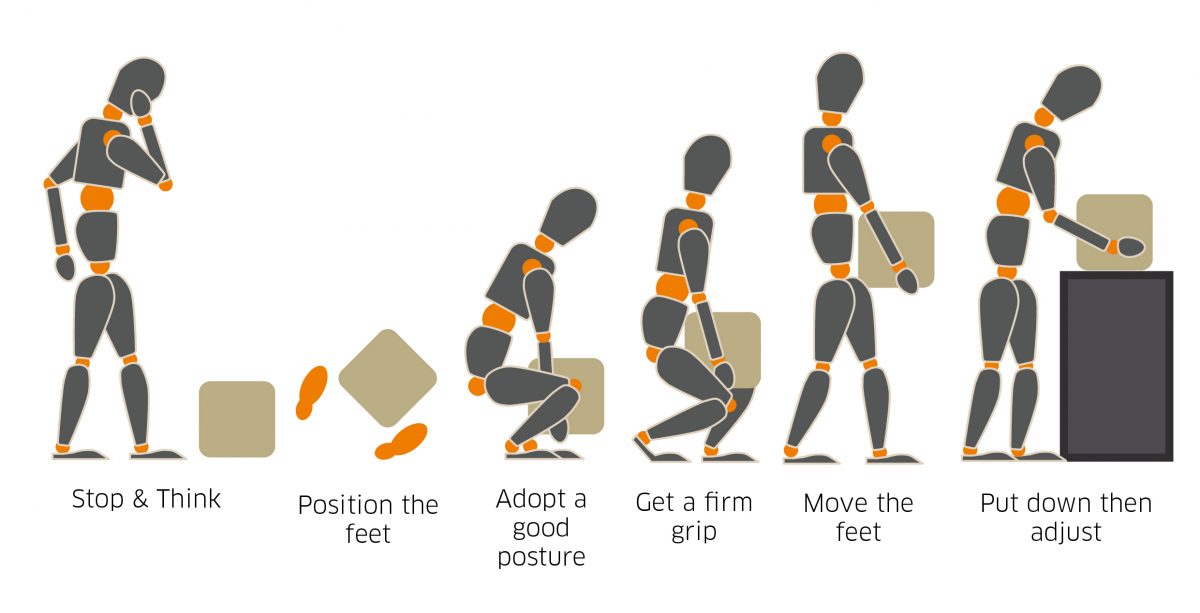 Stop & Think

Position the feet

Adopt a good posture

Get a firm grip

Move the feet

Put down then adjust